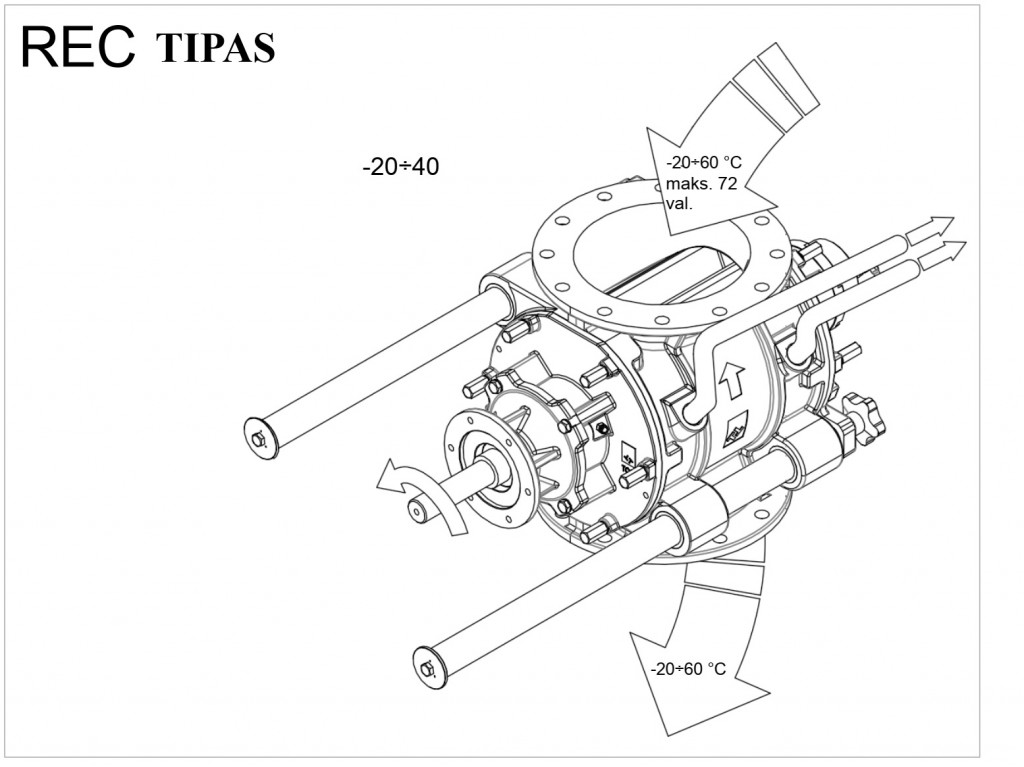 REC TIPAS

-20÷40

-20÷60 °C
maks. 72 val.

-20÷60 °C